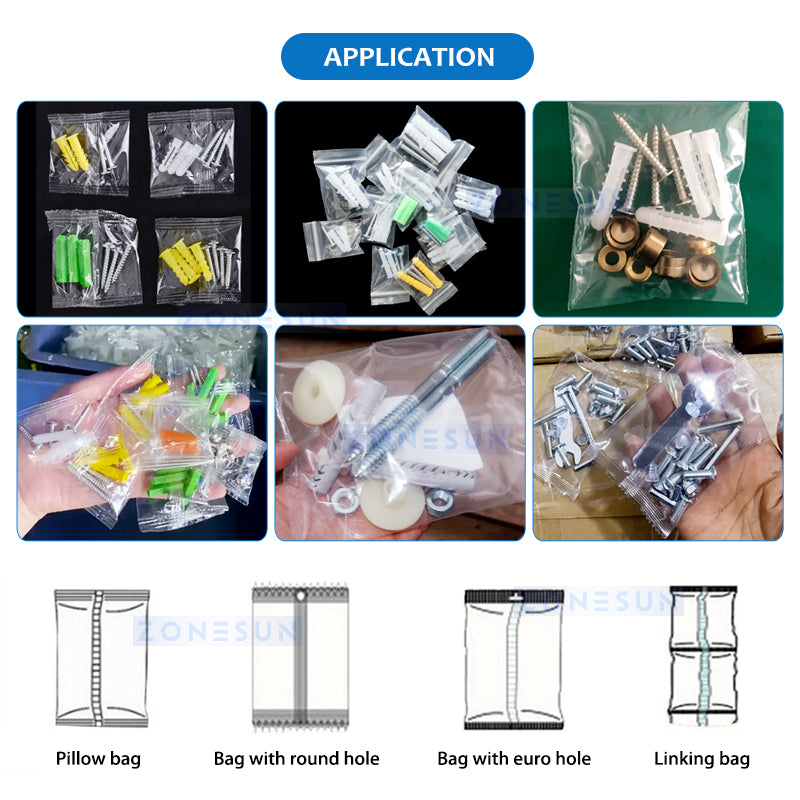 APPLICATION

ZONESUN

ZONESUN

ZONESUN

ZONESUN

ZONESUN

Pillow bag

Bag with round hole

Bag with euro hole

Linking bag