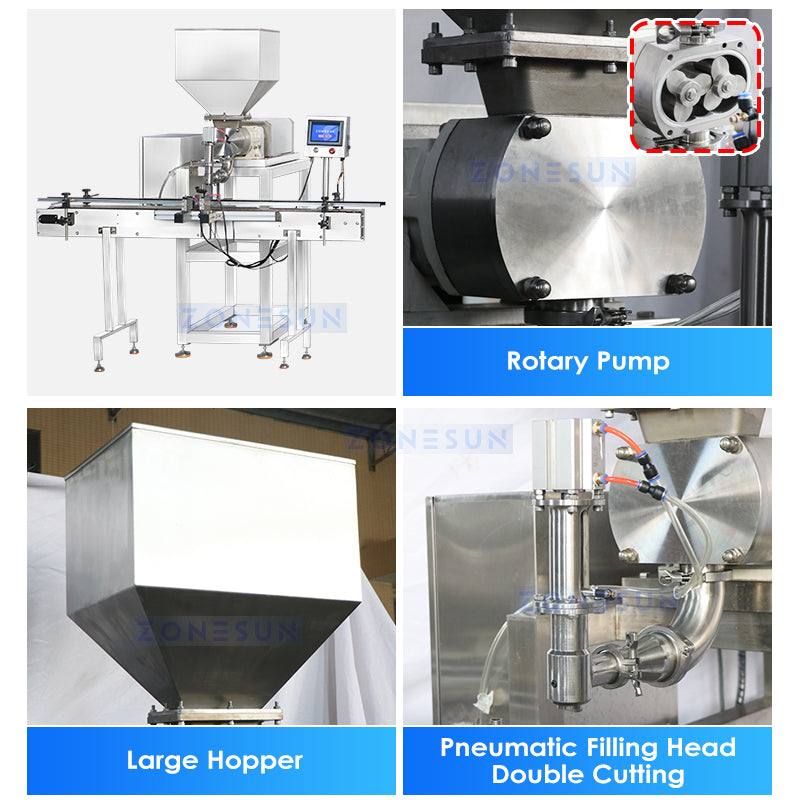 ZONESUN

ZONESUN

Rotary Pump

ZONESUN

ZONESUN

Large Hopper

ZONESUN

Pneumatic Filling Head
Double Cutting