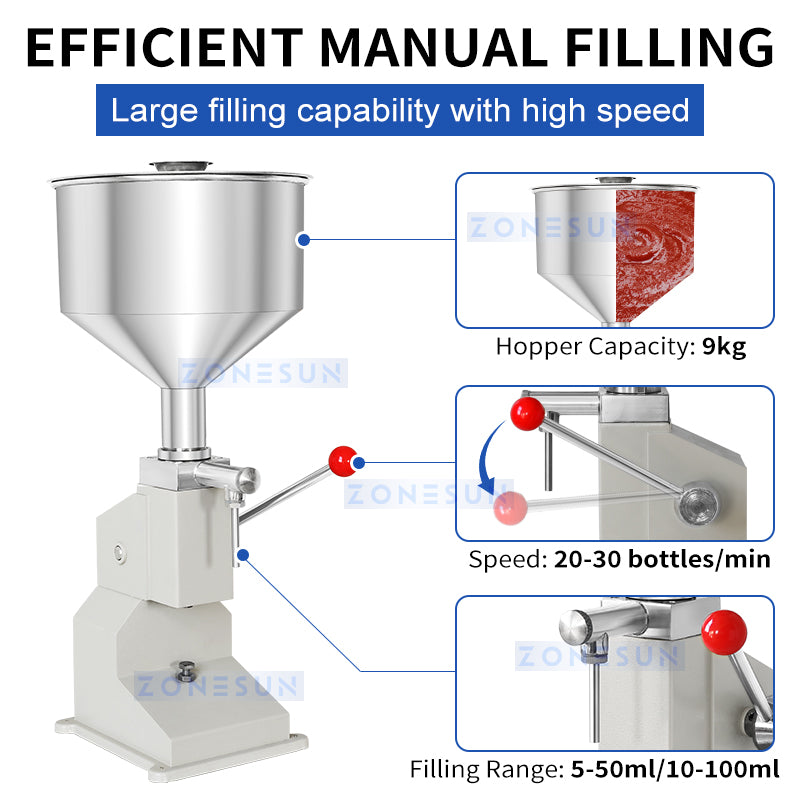 EFFICIENT MANUAL FILLING

Large filling capability with high speed

ZONESUN

ZONESUN

Hopper Capacity: 9kg

ZONESUN

Speed: 20-30 bottles/min

ZONESUN

ZONESUN

Filling Range: 5-50ml/10-100ml