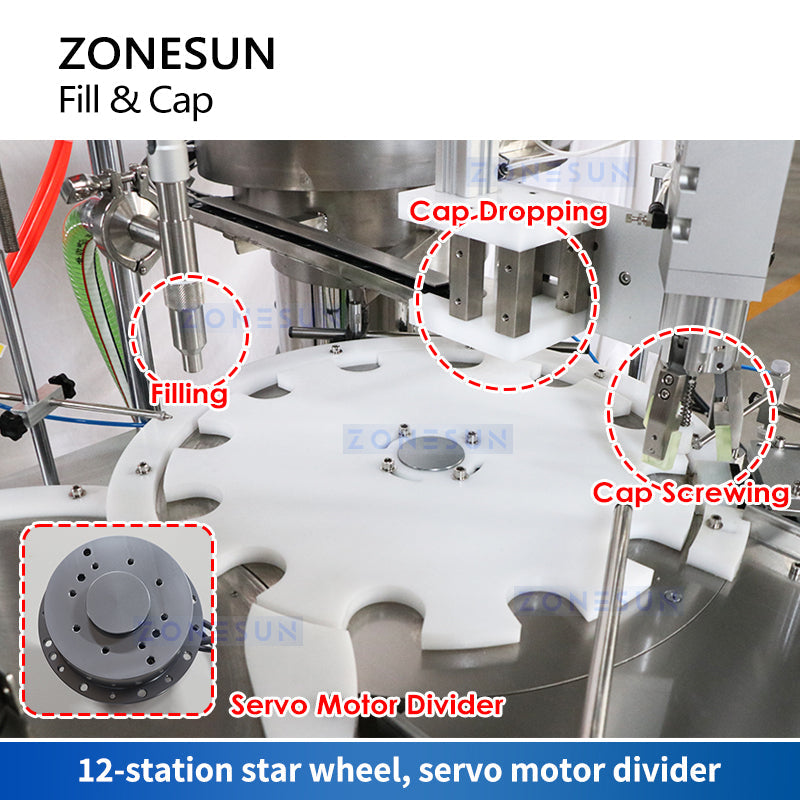 ZONESUN
Fill & Cap

ZONESUN

Cap Dropping

ZONESUN

Filling

ZONESUN

Cap Screwing

ZONESUN

ZONESUN

Servo Motor Divider

12-station star wheel, servo motor divider