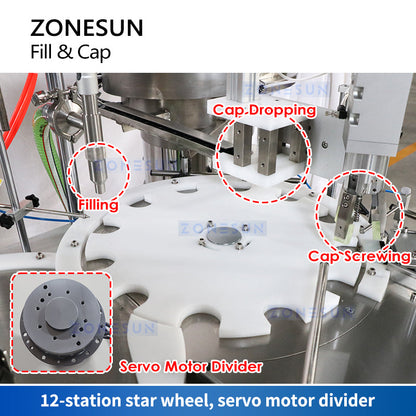 ZONESUN
Fill & Cap

ZONESUN

Cap Dropping

ZONESUN

Filling

ZONESUN

Cap Screwing

ZONESUN

ZONESUN

Servo Motor Divider

12-station star wheel, servo motor divider